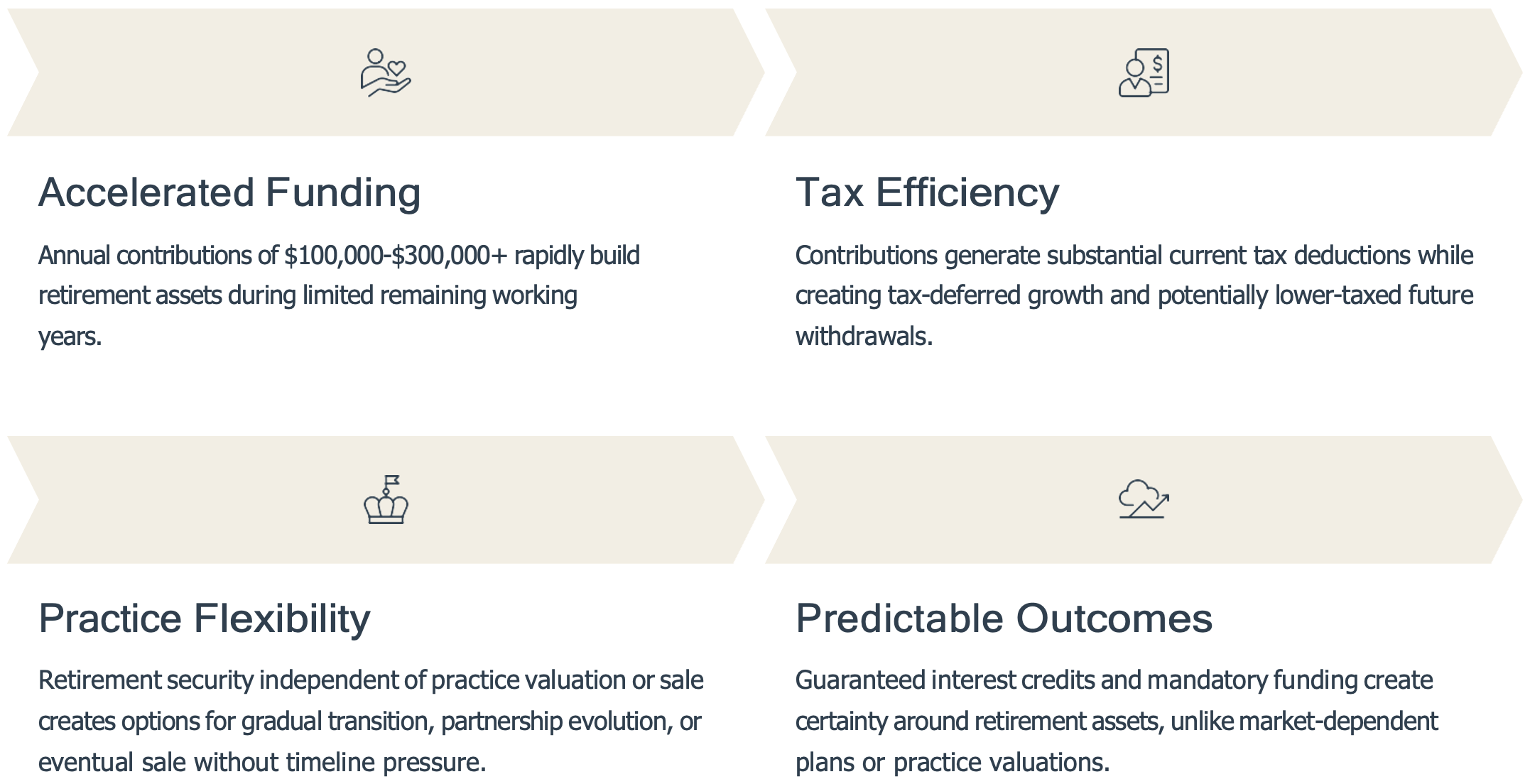 Accelerated Funding

Annual contributions of $100,000-$300,000+ rapidly build retirement assets during limited remaining working years.

Tax Efficiency

Contributions generate substantial current tax deductions while creating tax-deferred growth and potentially lower-taxed future withdrawals.

Practice Flexibility

Retirement security independent of practice valuation or sale creates options for gradual transition, partnership evolution, or eventual sale without timeline pressure.

Predictable Outcomes

Guaranteed interest credits and mandatory funding create certainty around retirement assets, unlike market-dependent plans or practice valuations.